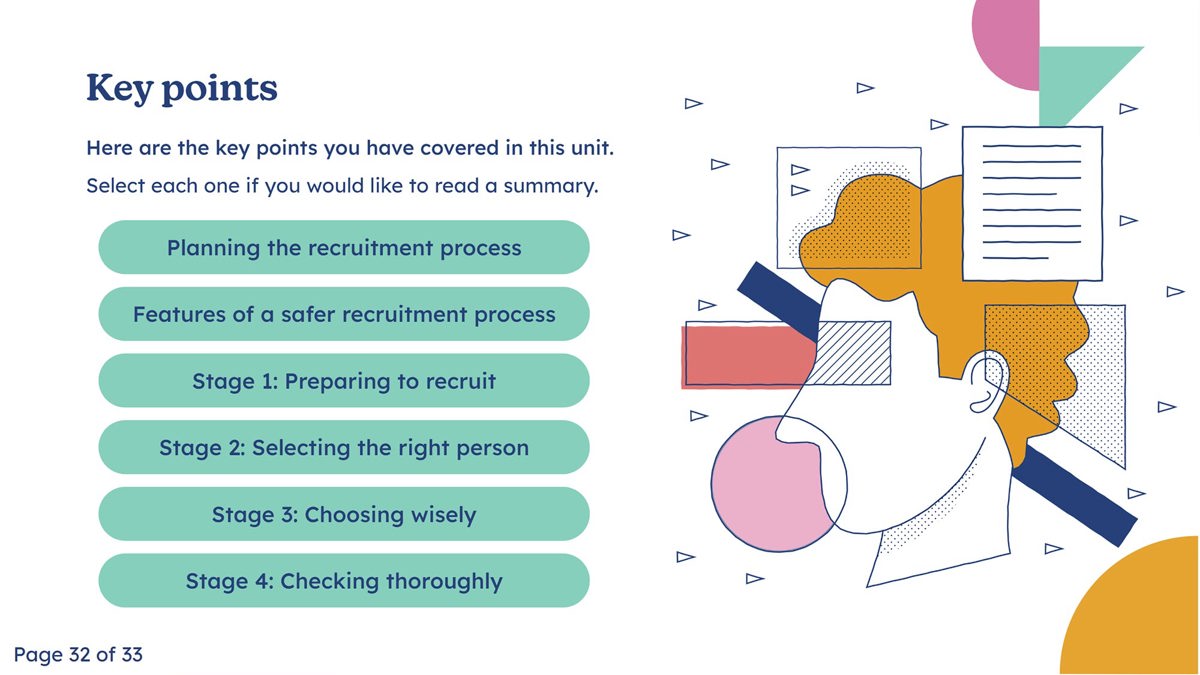 Key points

Here are the key points you have covered in this unit.

Select each one if you would like to read a summary.

Planning the recruitment process

Features of a safer recruitment process

Stage 1: Preparing to recruit

Stage 2: Selecting the right person

Stage 3: Choosing wisely

Stage 4: Checking thoroughly

Page 32 of 33